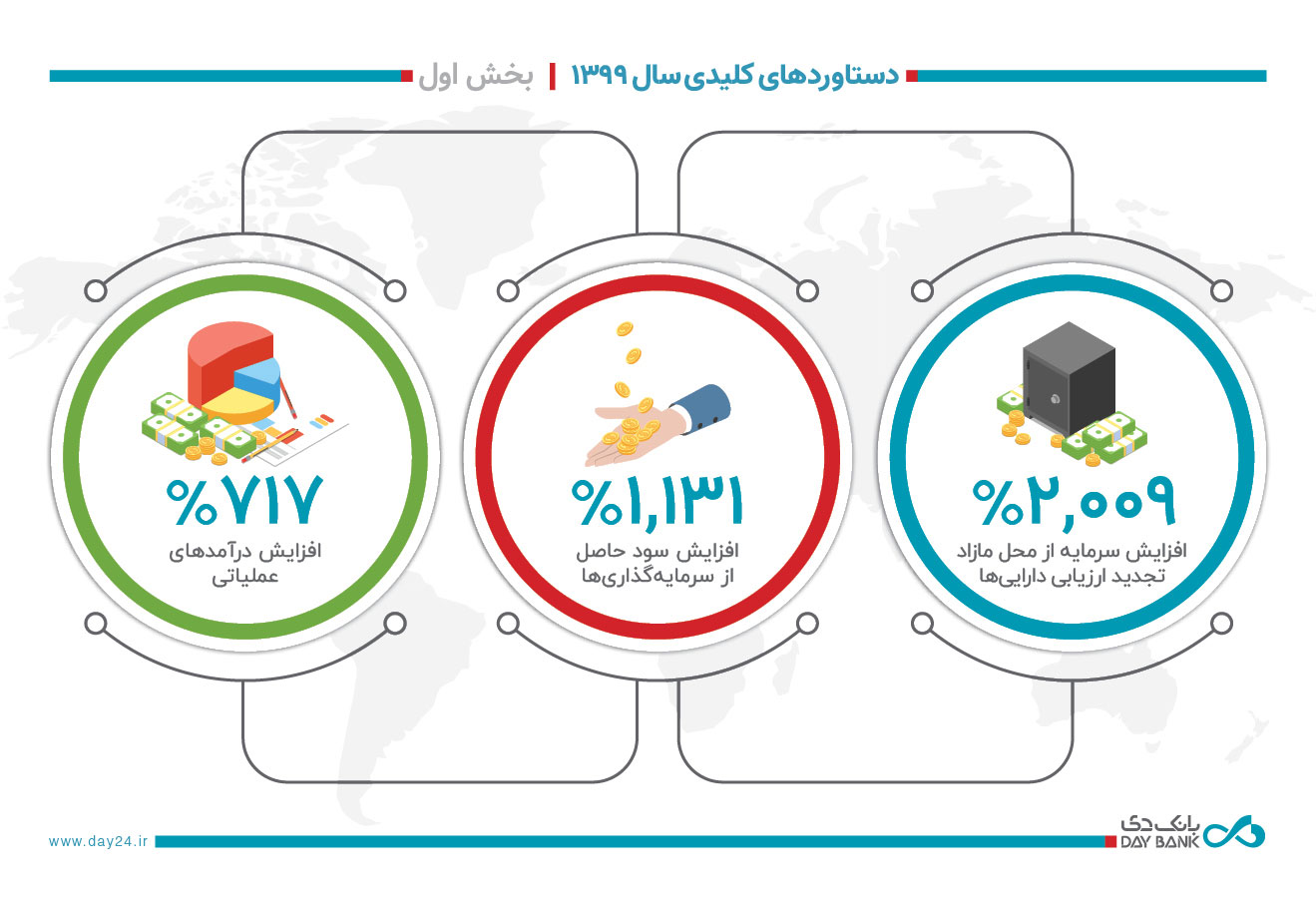 دستاوردهای کلیدی سال ۱۳۹۹ | بخش اول

%۲,۰۰۹
افزایش سرمایه از محل مازاد تجدید ارزیابی دارایی‌ها

%۱,۱۳۱
افزایش سود حاصل از سرمایه‌گذاری‌ها

%۷۱۷
افزایش درآمدهای عملیاتی

www.day24.ir

بانک دی
DAY BANK